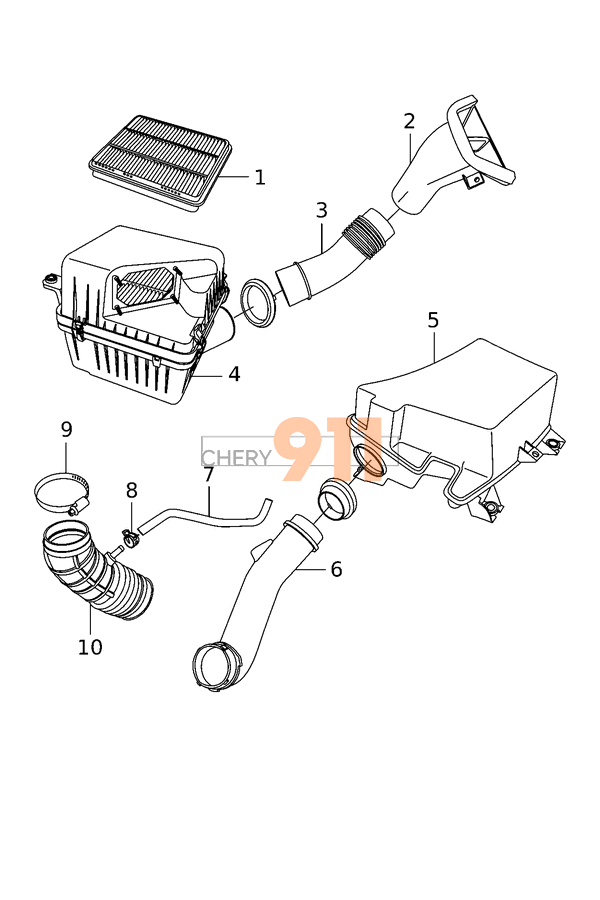 1
2
3
4
5
CHERY 911
9
8
7
6
10