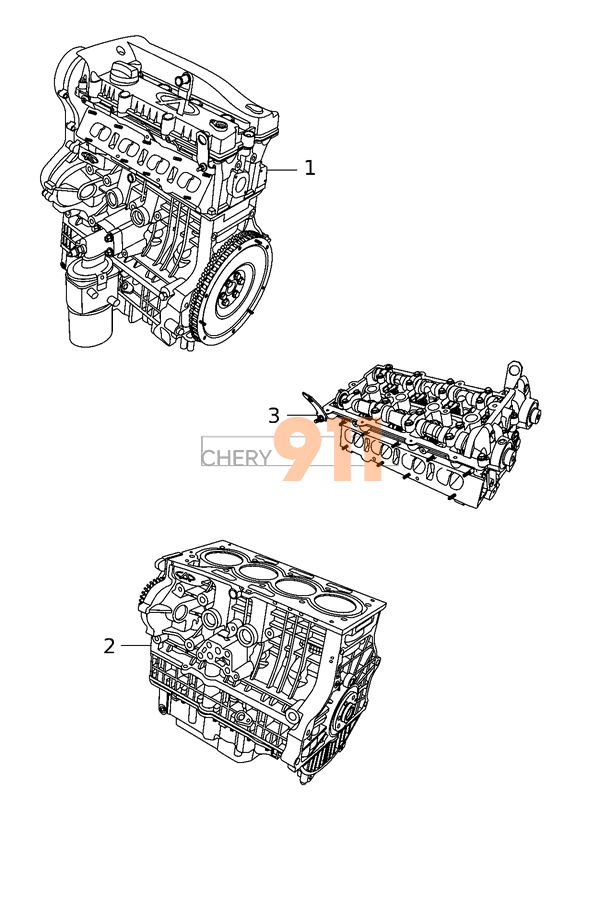 1

3

CHERY 911

2