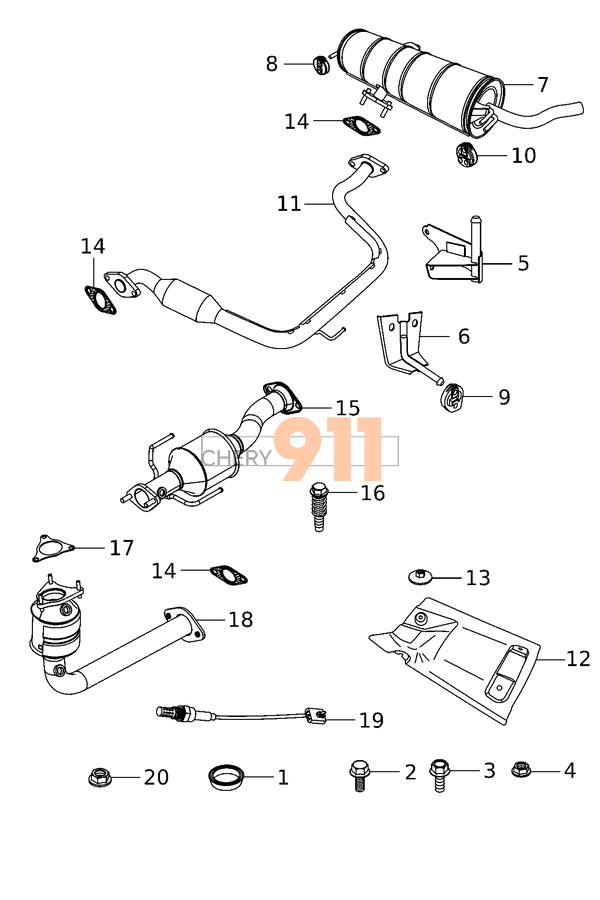 8
7
14
10
11
5
14
6
9
15
CHERY 911
16
17
14
13
18
12
19
20
1
2
3
4