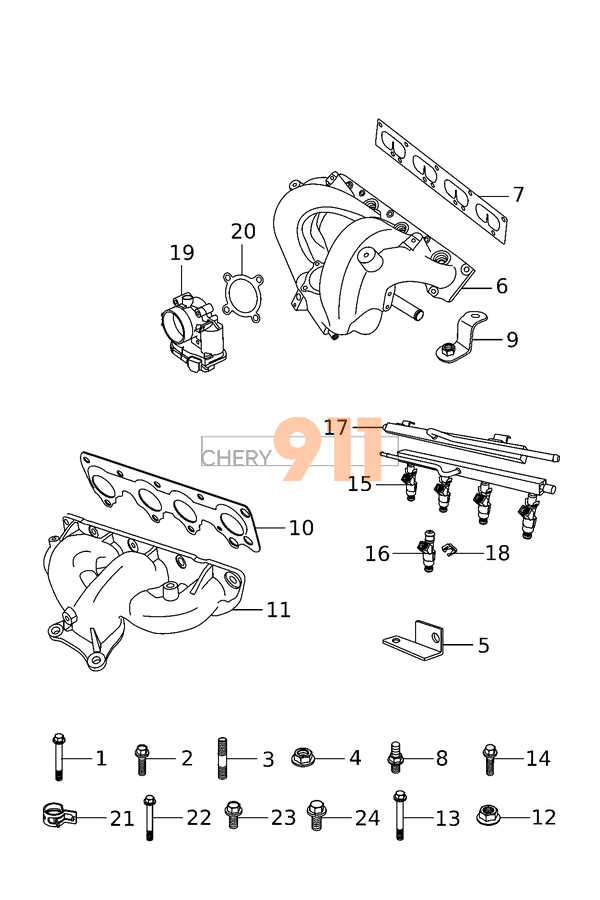 7
20
19
6
9
17
CHERY 911
15
10
16
18
11
5
1
2
3
4
8
14
21
22
23
24
13
12