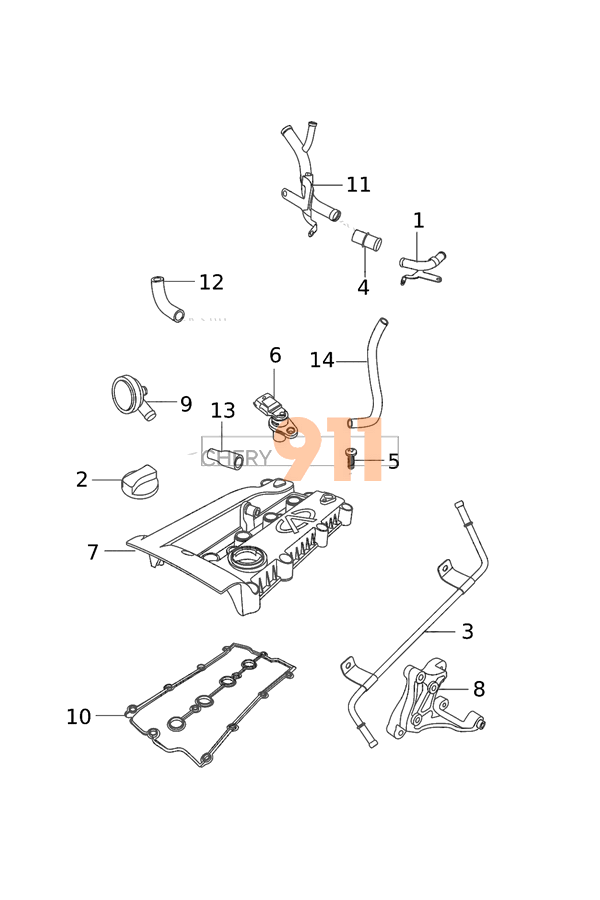 11
1
4
12
6
14
9
13
CHERY 911
5
2
7
3
8
10