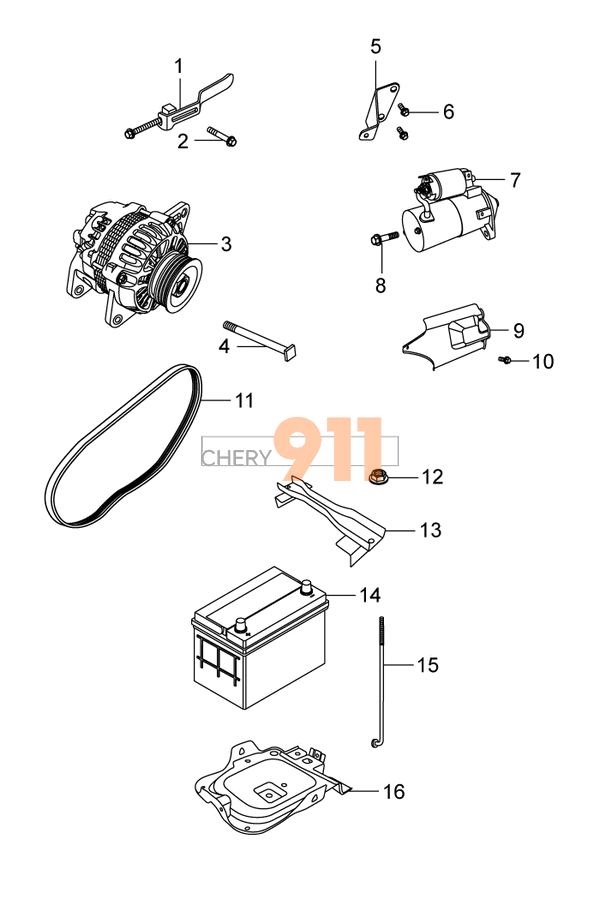 1
2
5
6
7
3
8
4
9
10
11
CHERY 911
12
13
14
15
16