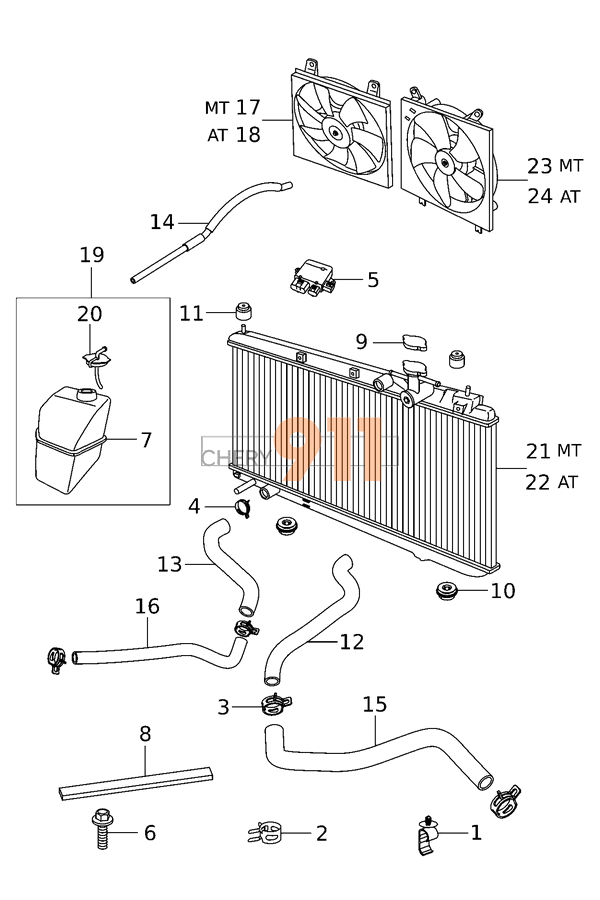 MT 17
AT 18
23 MT
24 AT
14
19
5
20
11
9
7
CHERY 911
21 MT
22 AT
4
13
10
16
12
3
15
8
6
2
1