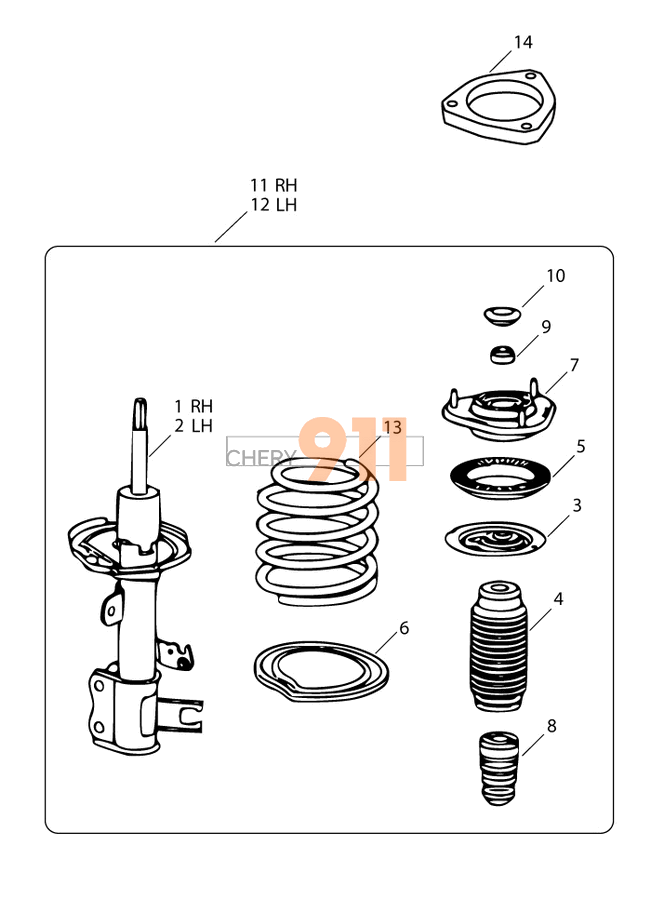 14

11 RH
12 LH

10

9

7

1 RH
2 LH

CHERY 911

13

5

3

4

6

8