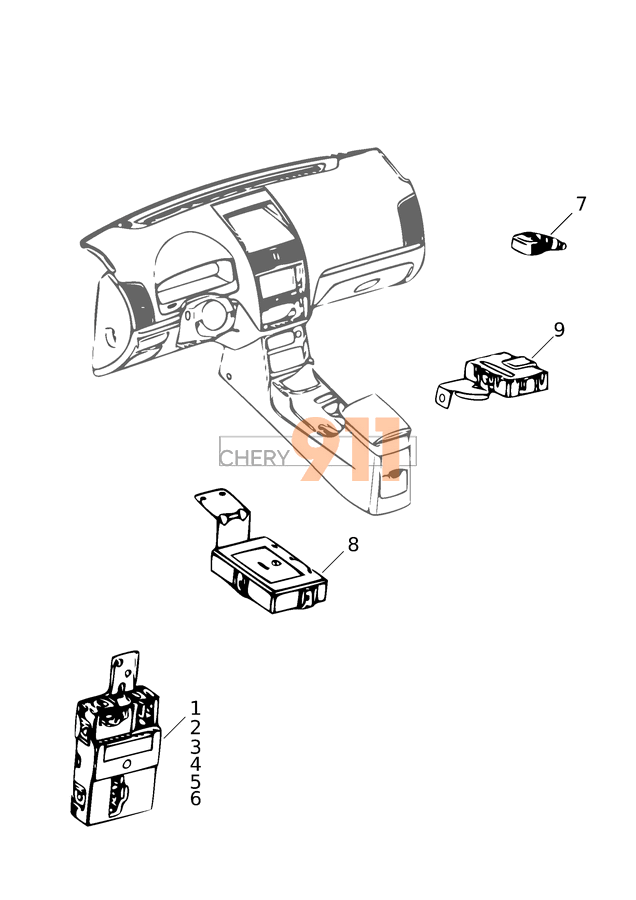 7
9
CHERY 911
8
1
2
3
4
5
6